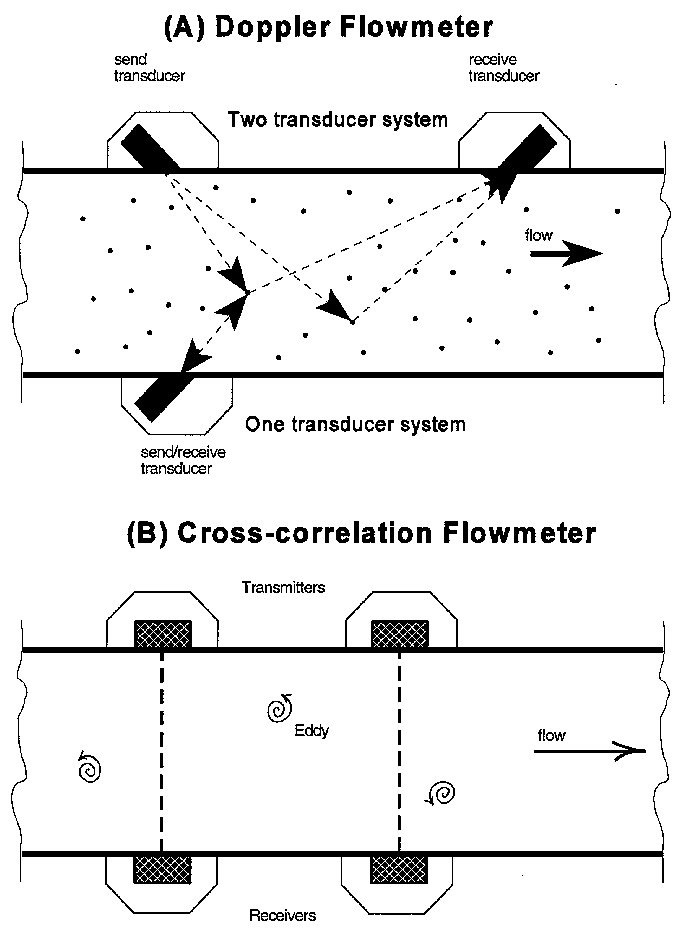 (A) Doppler Flowmeter

send transducer

receive transducer

Two transducer system

flow

One transducer system

send/receive transducer

(B) Cross-correlation Flowmeter

Transmitters

Eddy

flow

Receivers