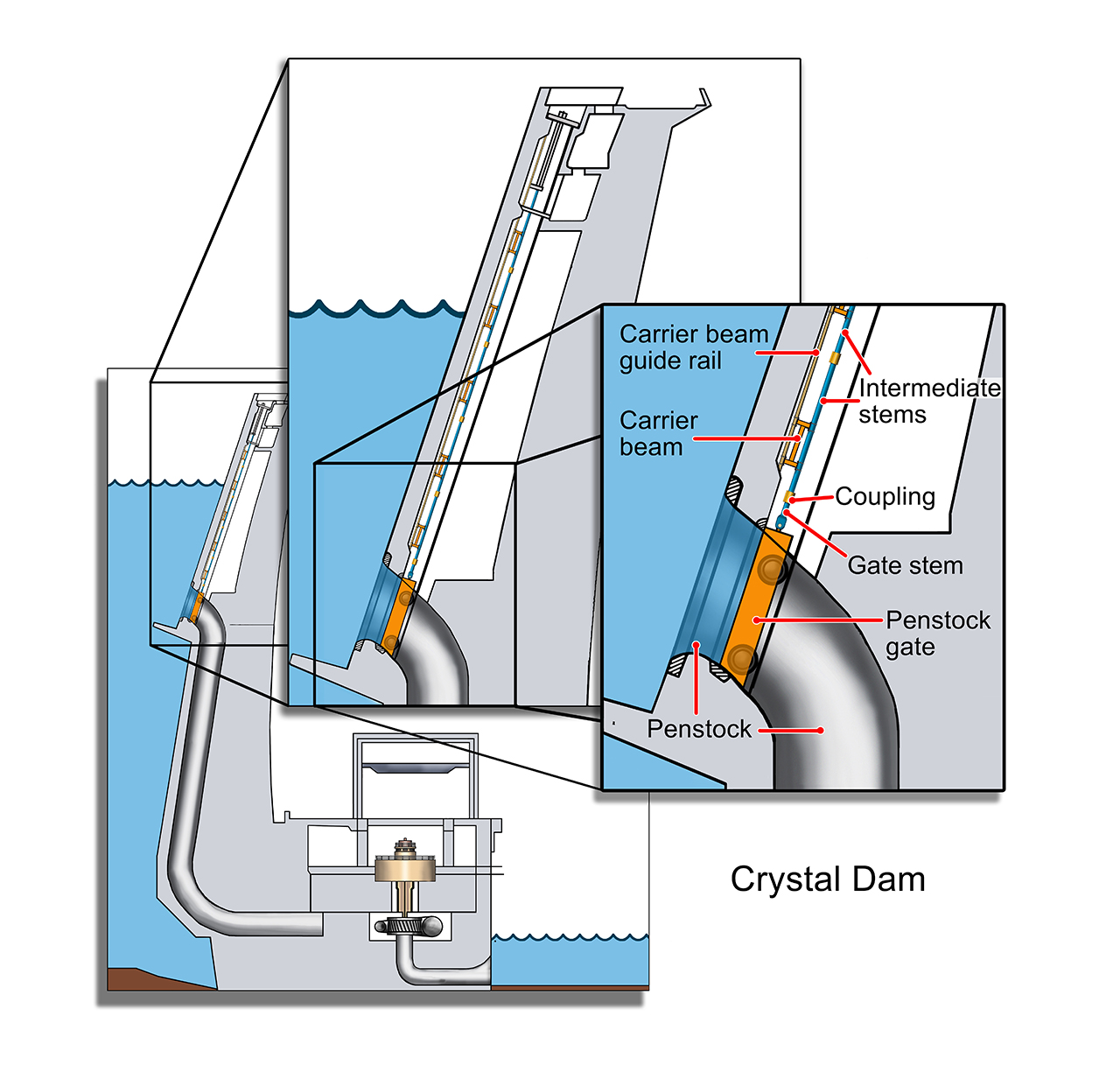 Carrier beam guide rail

Intermediate stems

Carrier beam

Coupling

Gate stem

Penstock gate

Penstock

Crystal Dam